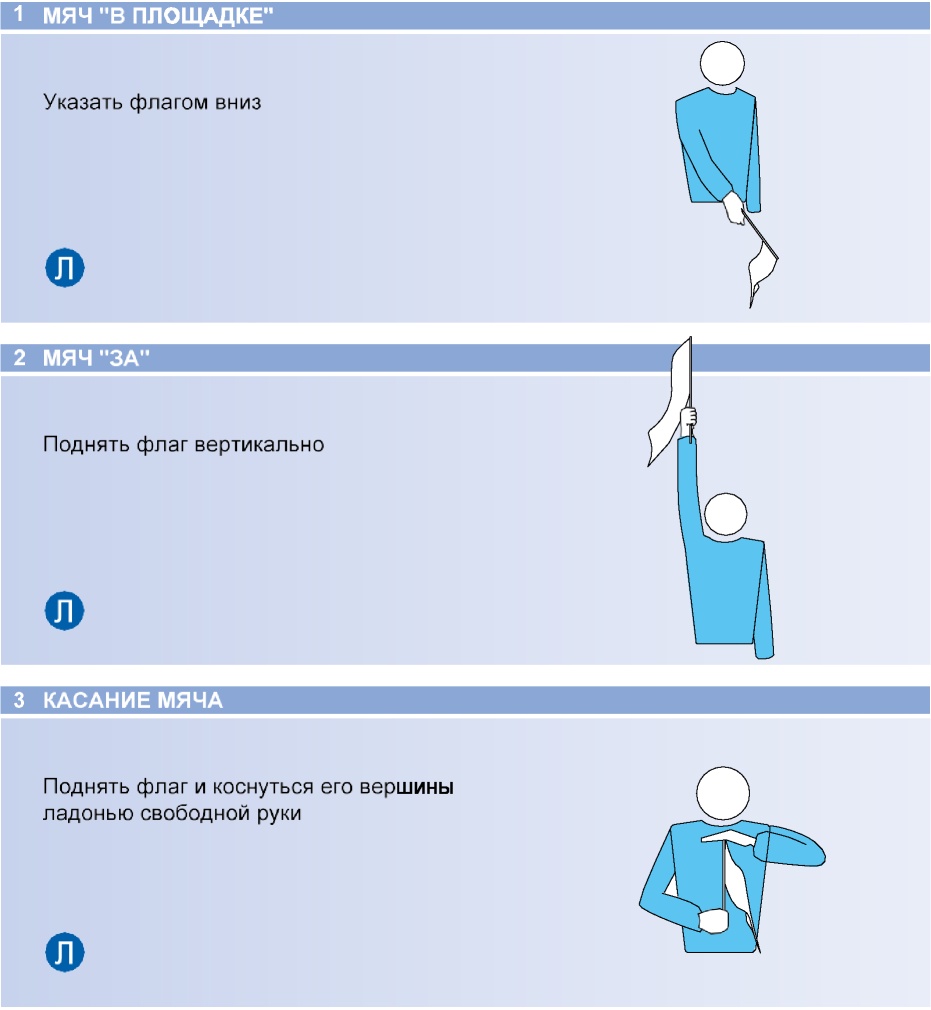 1 МЯЧ "В ПЛОЩАДКЕ"

Указать флагом вниз

Л

2 МЯЧ "ЗА"

Поднять флаг вертикально

Л

3 КАСАНИЕ МЯЧА

Поднять флаг и коснуться его вершины ладонью свободной руки

Л