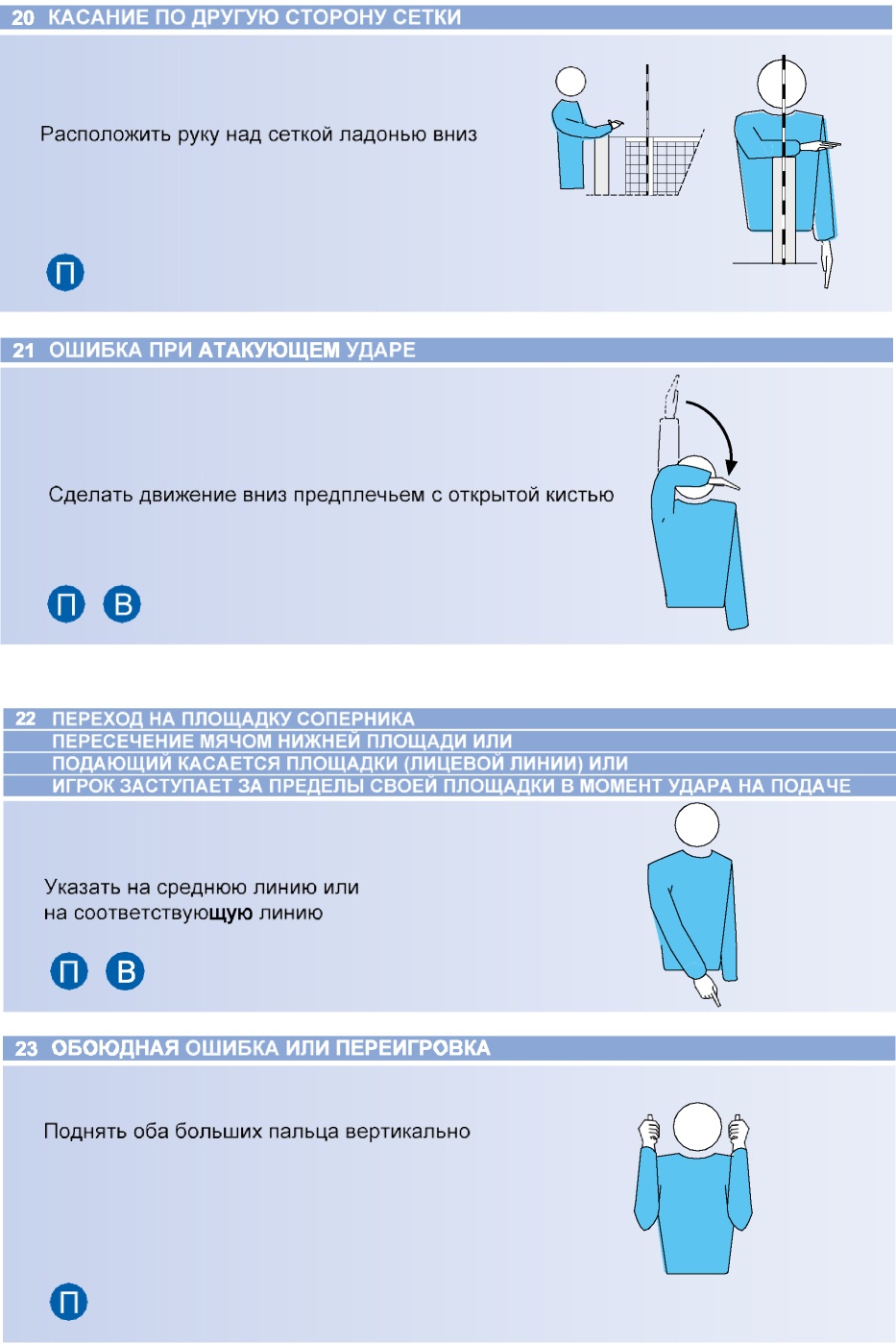 20 КАСАНИЕ ПО ДРУГУЮ СТОРОНУ СЕТКИ

Расположить руку над сеткой ладонью вниз

П

21 ОШИБКА ПРИ АТАКУЮЩЕМ УДАРЕ

Сделать движение вниз предплечьем с открытой кистью

П В

22 ПЕРЕХОД НА ПЛОЩАДКУ СОПЕРНИКА
ПЕРЕСЕЧЕНИЕ МЯЧОМ НИЖНЕЙ ПЛОЩАДИ ИЛИ
ПОДАЮЩИЙ КАСАЕТСЯ ПЛОЩАДКИ (ЛИЦЕВОЙ ЛИНИИ) ИЛИ
ИГРОК ЗАСТУПАЕТ ЗА ПРЕДЕЛЫ СВОЕЙ ПЛОЩАДКИ В МОМЕНТ УДАРА НА ПОДАЧЕ

Указать на среднюю линию или на соответствующую линию

П В

23 ОБОЮДНАЯ ОШИБКА ИЛИ ПЕРЕИГРОВКА

Поднять оба больших пальца вертикально

П