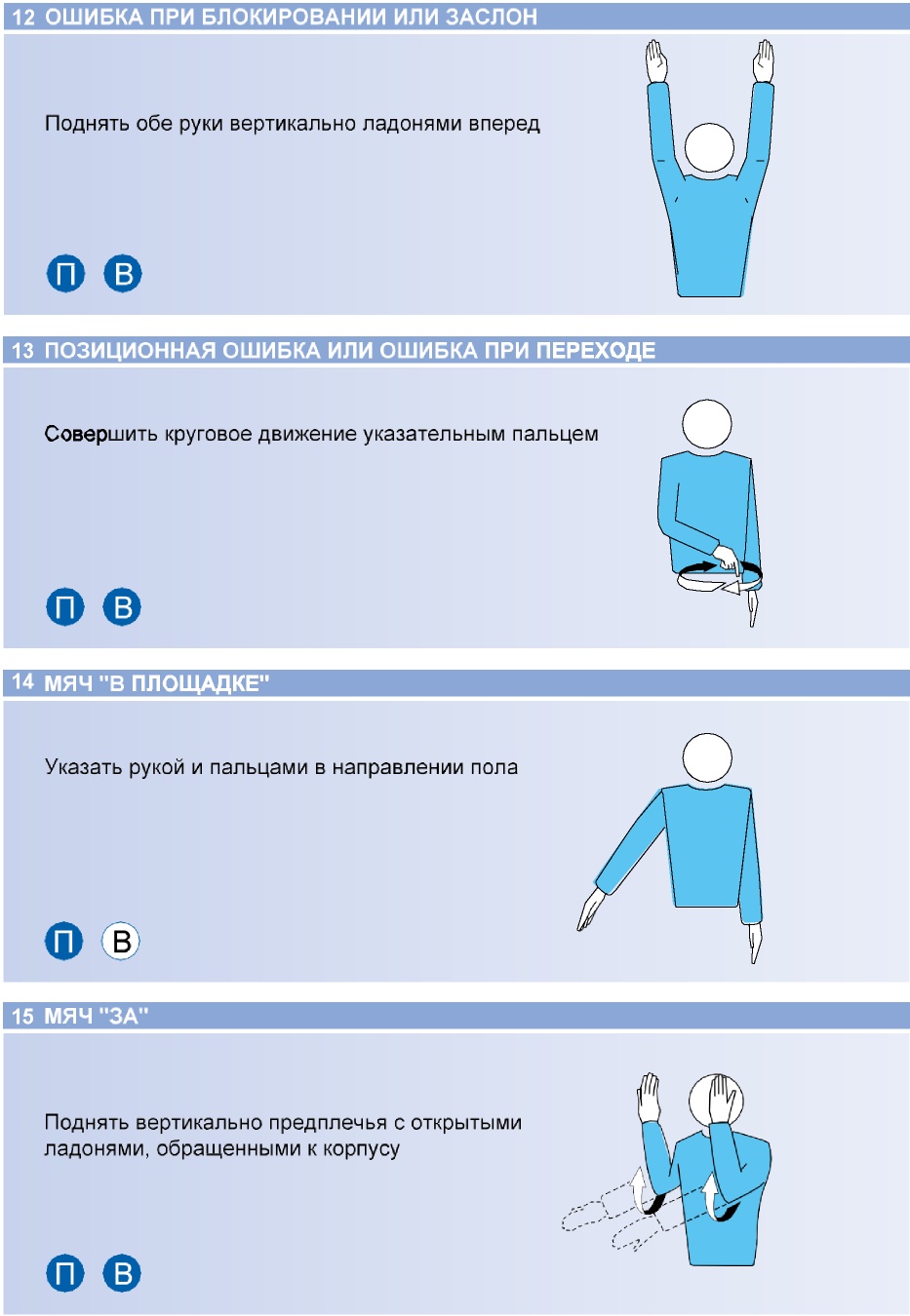 12 ОШИБКА ПРИ БЛОКИРОВАНИИ ИЛИ ЗАСЛОН

Поднять обе руки вертикально ладонями вперед

П В

13 ПОЗИЦИОННАЯ ОШИБКА ИЛИ ОШИБКА ПРИ ПЕРЕХОДЕ

Совершить круговое движение указательным пальцем

П В

14 МЯЧ "В ПЛОЩАДКЕ"

Указать рукой и пальцами в направлении пола

П В

15 МЯЧ "ЗА"

Поднять вертикально предплечья с открытыми ладонями, обращенными к корпусу

П В