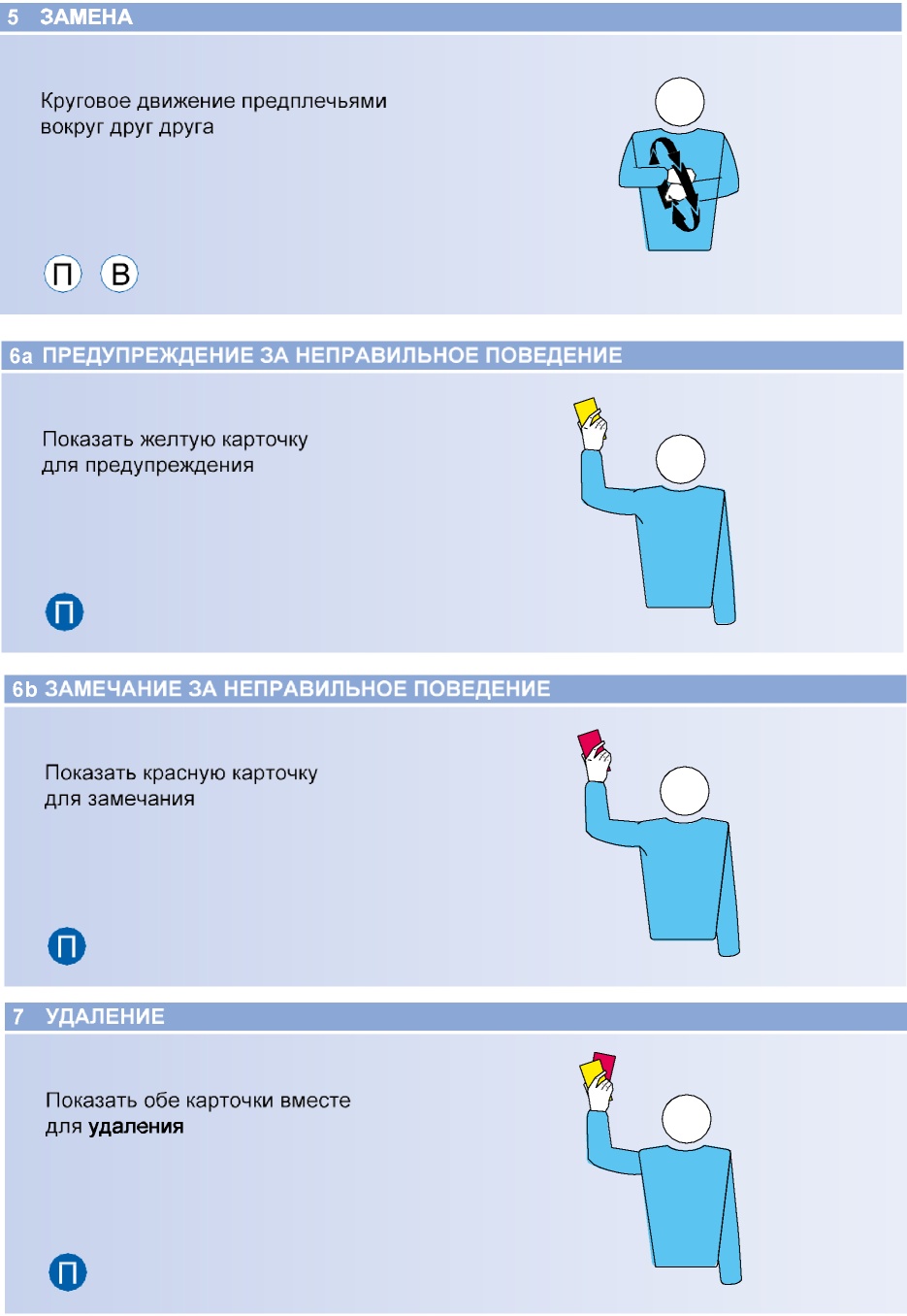 5 ЗАМЕНА

Круговое движение предплечьями вокруг друг друга

П В

6a ПРЕДУПРЕЖДЕНИЕ ЗА НЕПРАВИЛЬНОЕ ПОВЕДЕНИЕ

Показать желтую карточку для предупреждения

П

6b ЗАМЕЧАНИЕ ЗА НЕПРАВИЛЬНОЕ ПОВЕДЕНИЕ

Показать красную карточку для замечания

П

7 УДАЛЕНИЕ

Показать обе карточки вместе для удаления

П