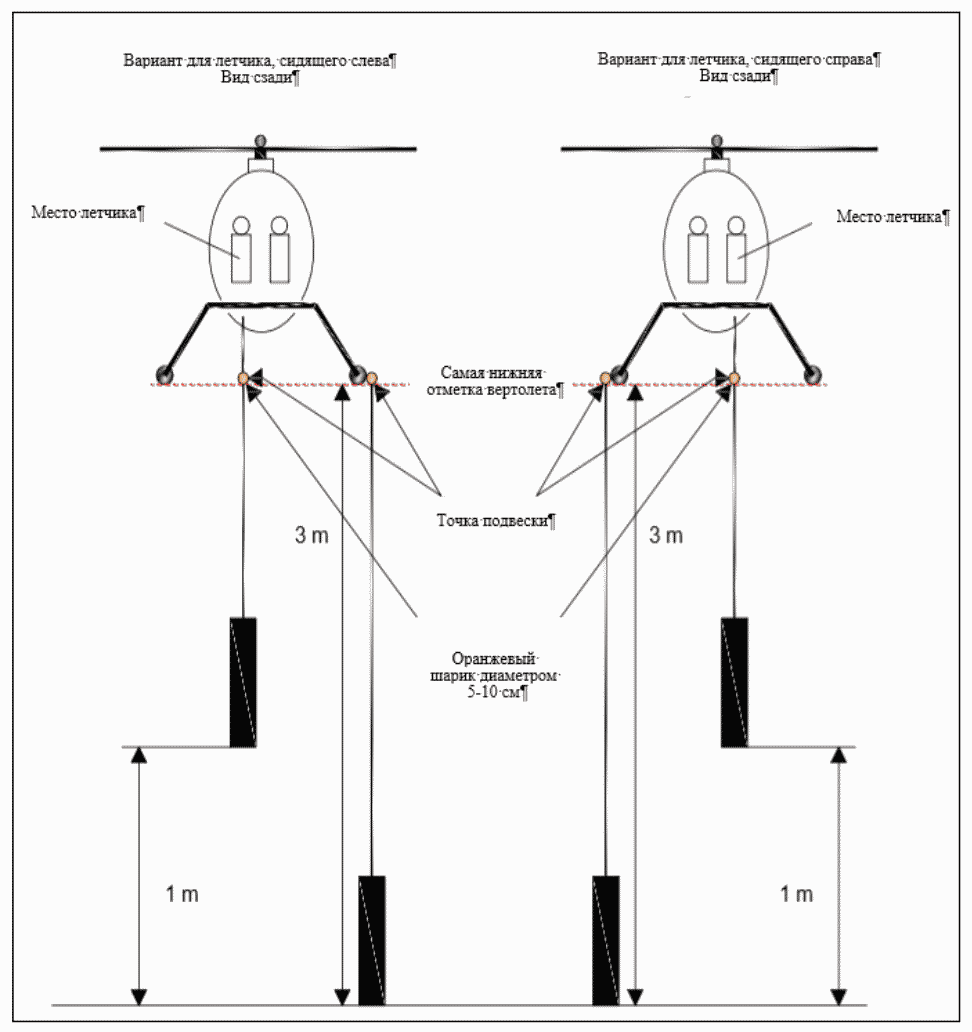 Вариант для летчика, сидящего слева¶
Вид сзади¶

Вариант для летчика, сидящего справа¶
Вид сзади¶

Место летчика¶

Место летчика¶

Самая нижняя отметка вертолета¶

Точка подвески¶

3 m

3 m

Оранжевый шарик диаметром 5-10 см¶

1 m

1 m