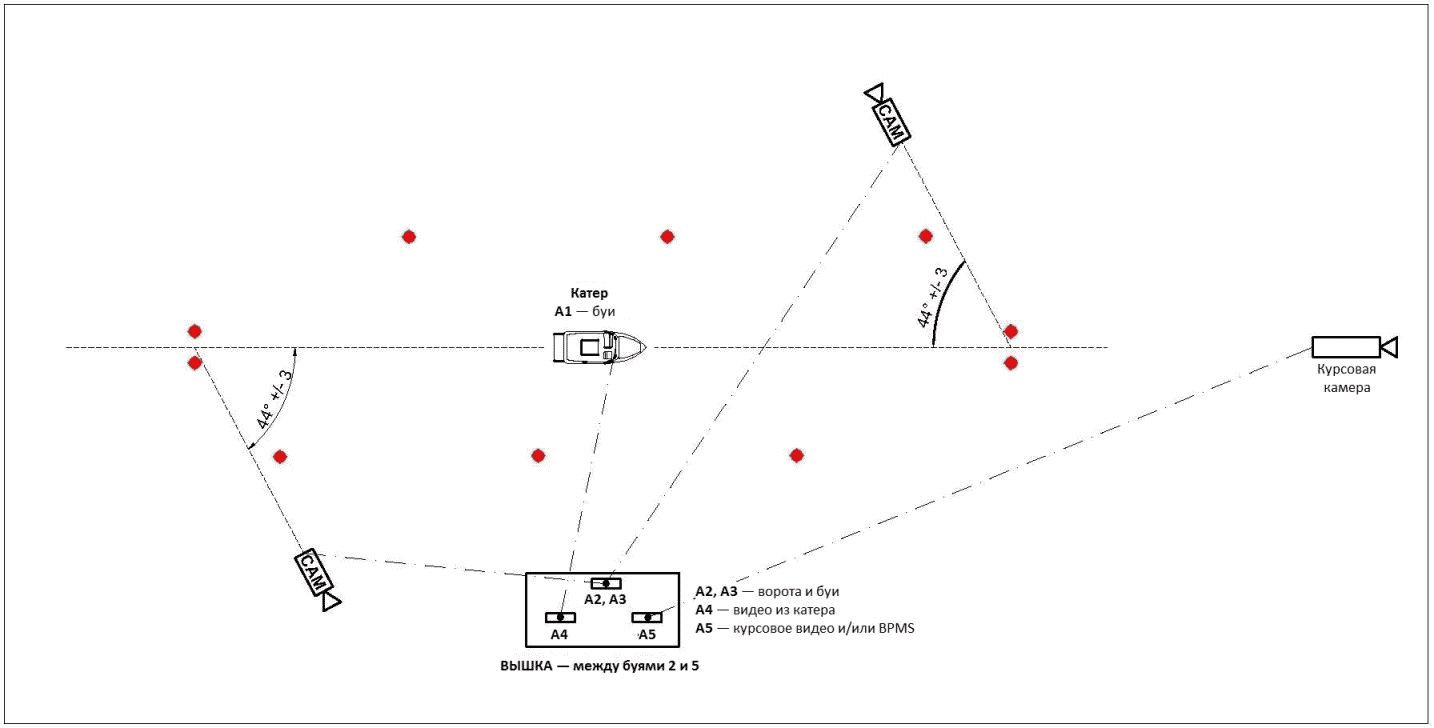 CAM

44° +/- 3

Катер
A1 — буи

44° +/- 3

Курсовая камера

CAM

A2, A3

A4

A5

A2, A3 — ворота и буи
A4 — видео из катера
A5 — курсовое видео и/или BPMS

ВЫШКА — между буями 2 и 5