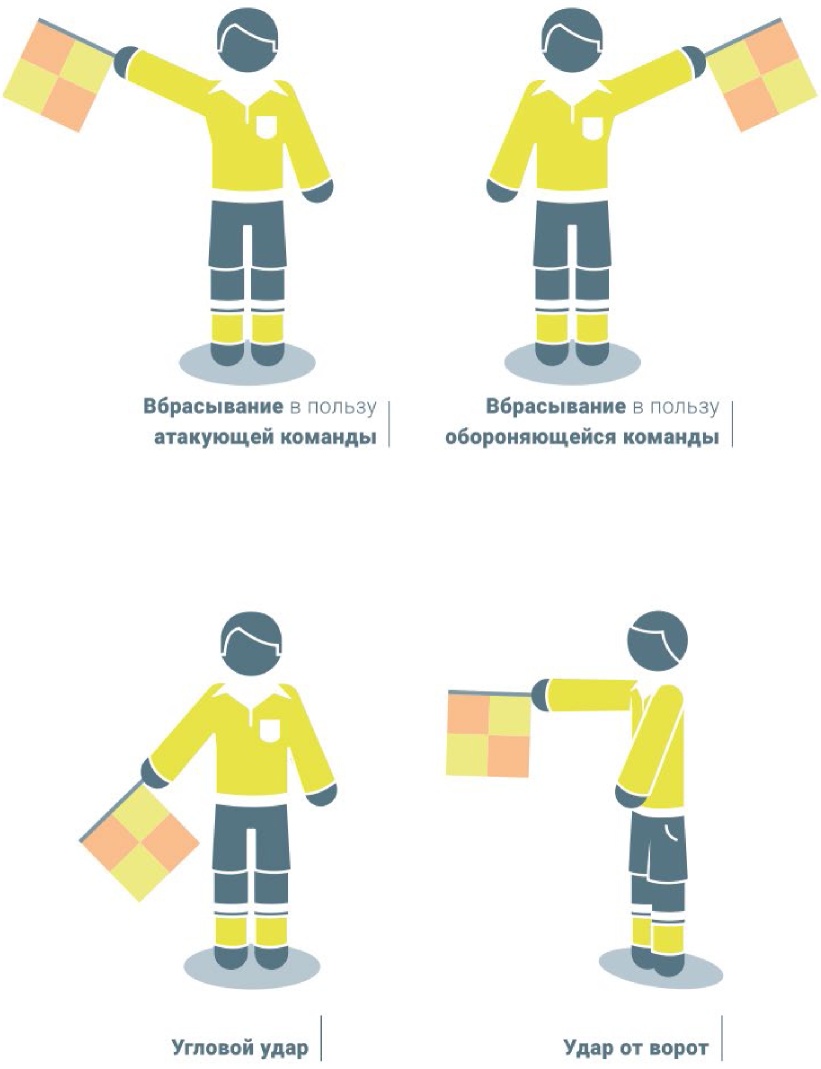 Вбрасывание в пользу атакующей команды

Вбрасывание в пользу обороняющейся команды

Угловой удар

Удар от ворот