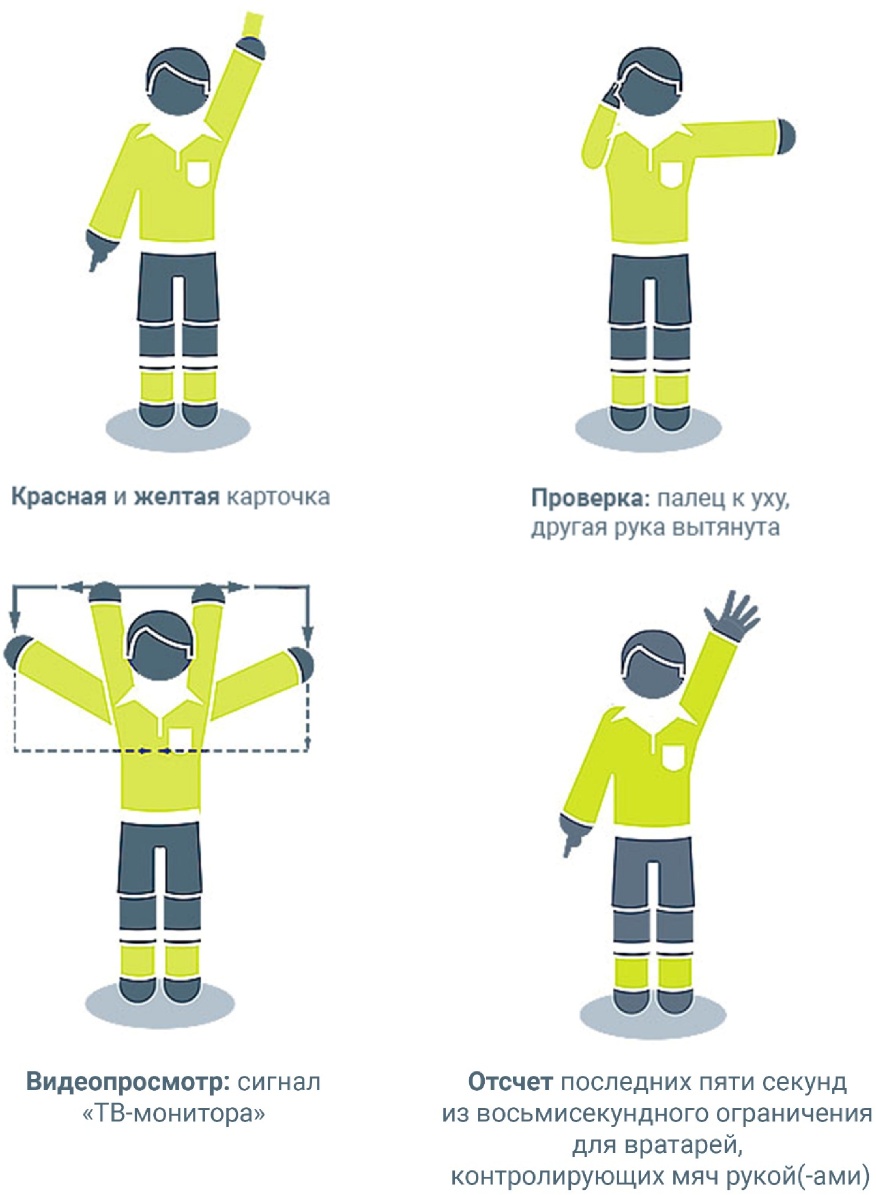 Красная и желтая карточка

Проверка: палец к уху, другая рука вытянута

Видеопросмотр: сигнал «ТВ-монитора»

Отсчет последних пяти секунд из восьмисекундного ограничения для вратарей, контролирующих мяч рукой(-ами)