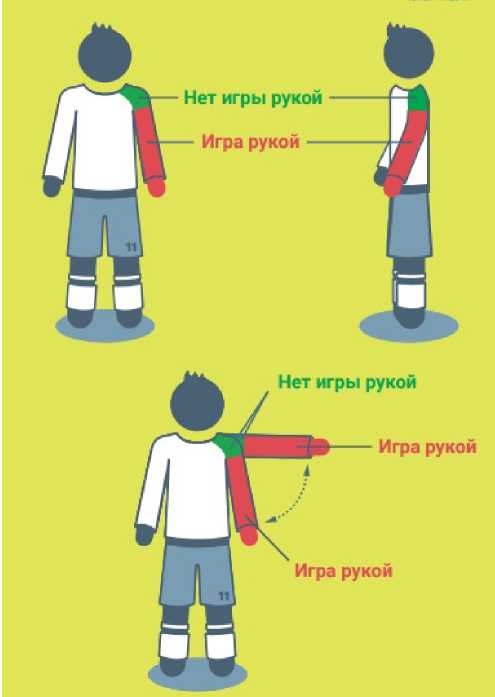 Нет игры рукой

Игра рукой

11

Нет игры рукой

Игра рукой

Игра рукой

11