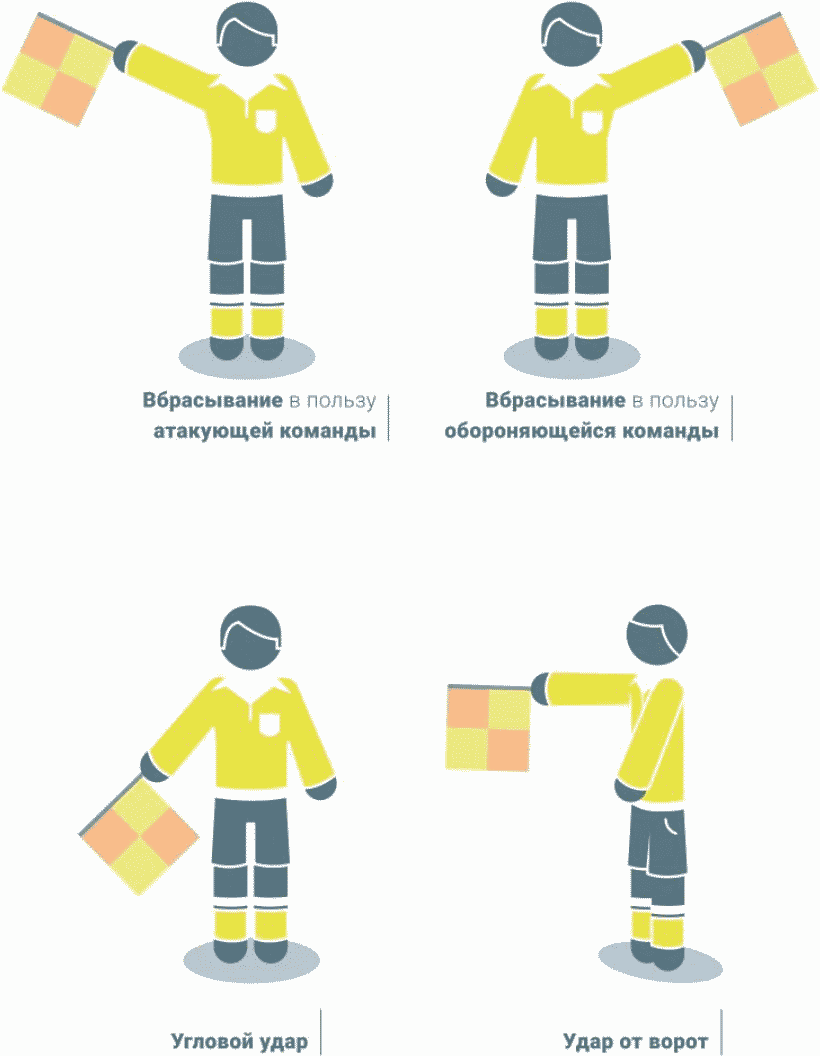 Вбрасывание в пользу атакующей команды

Вбрасывание в пользу обороняющейся команды

Угловой удар

Удар от ворот