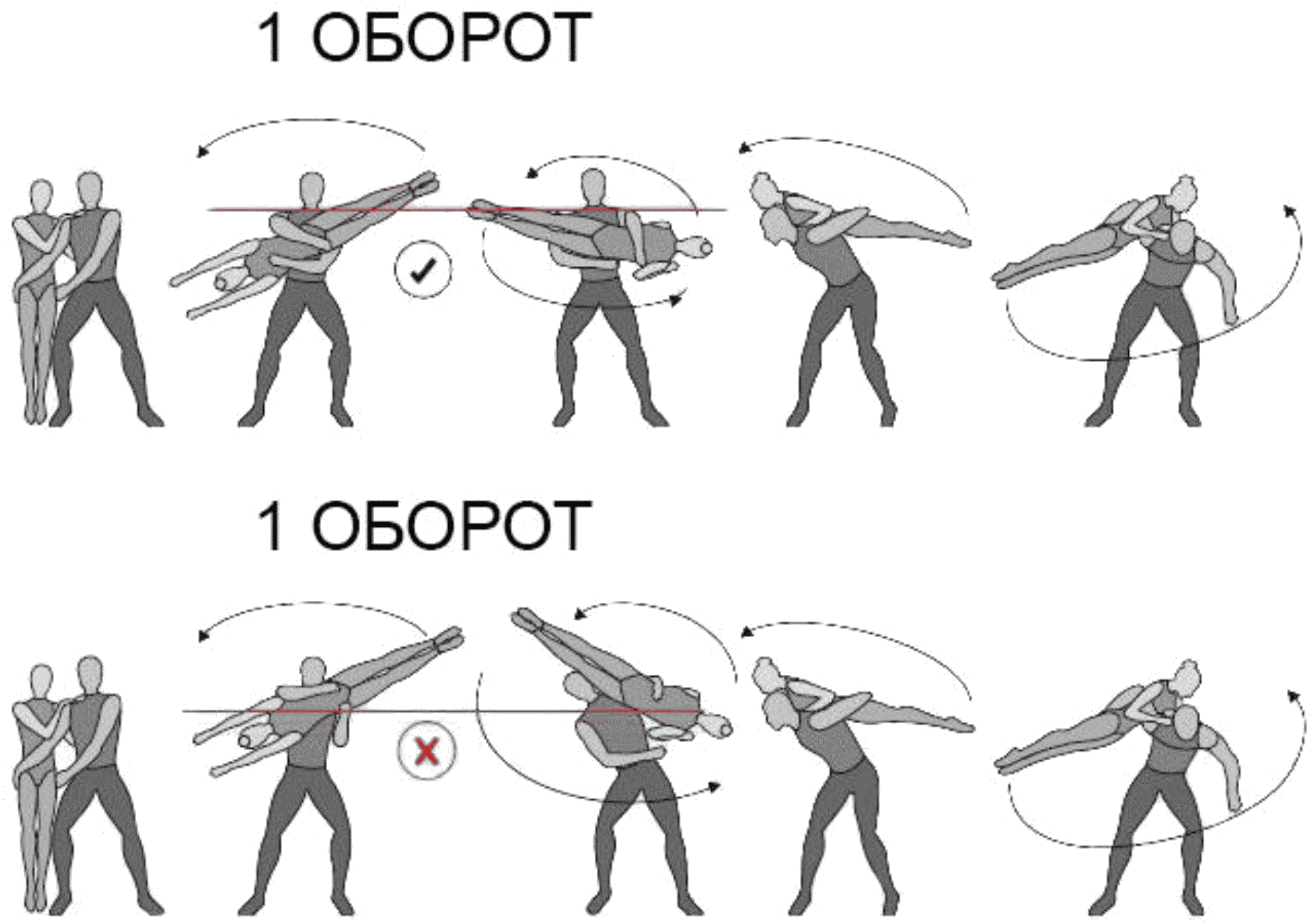 1 ОБОРОТ

1 ОБОРОТ