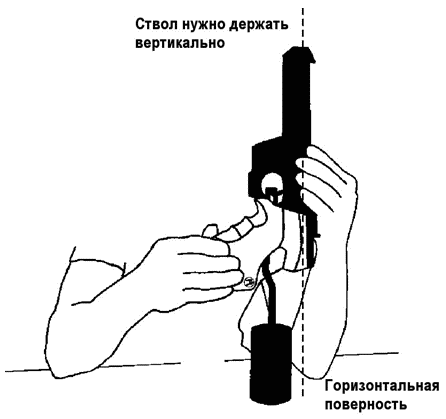 Ствол нужно держать вертикально

Горизонтальная поверность