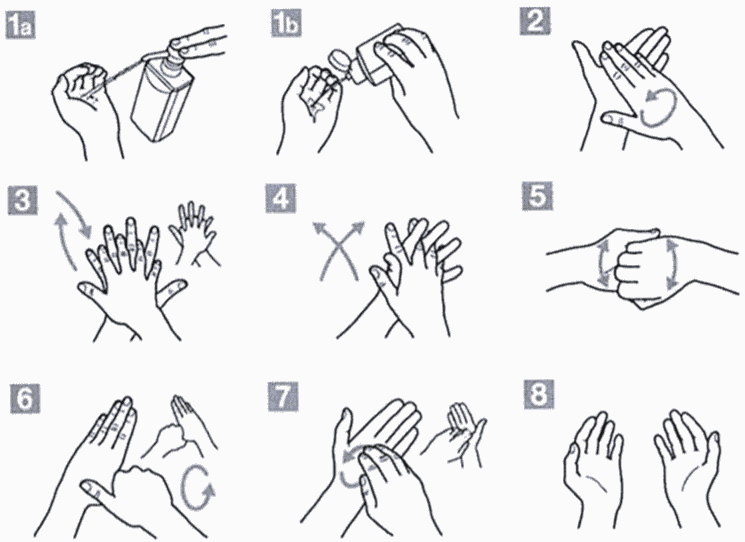 1a
1b
2
3
4
5
6
7
8