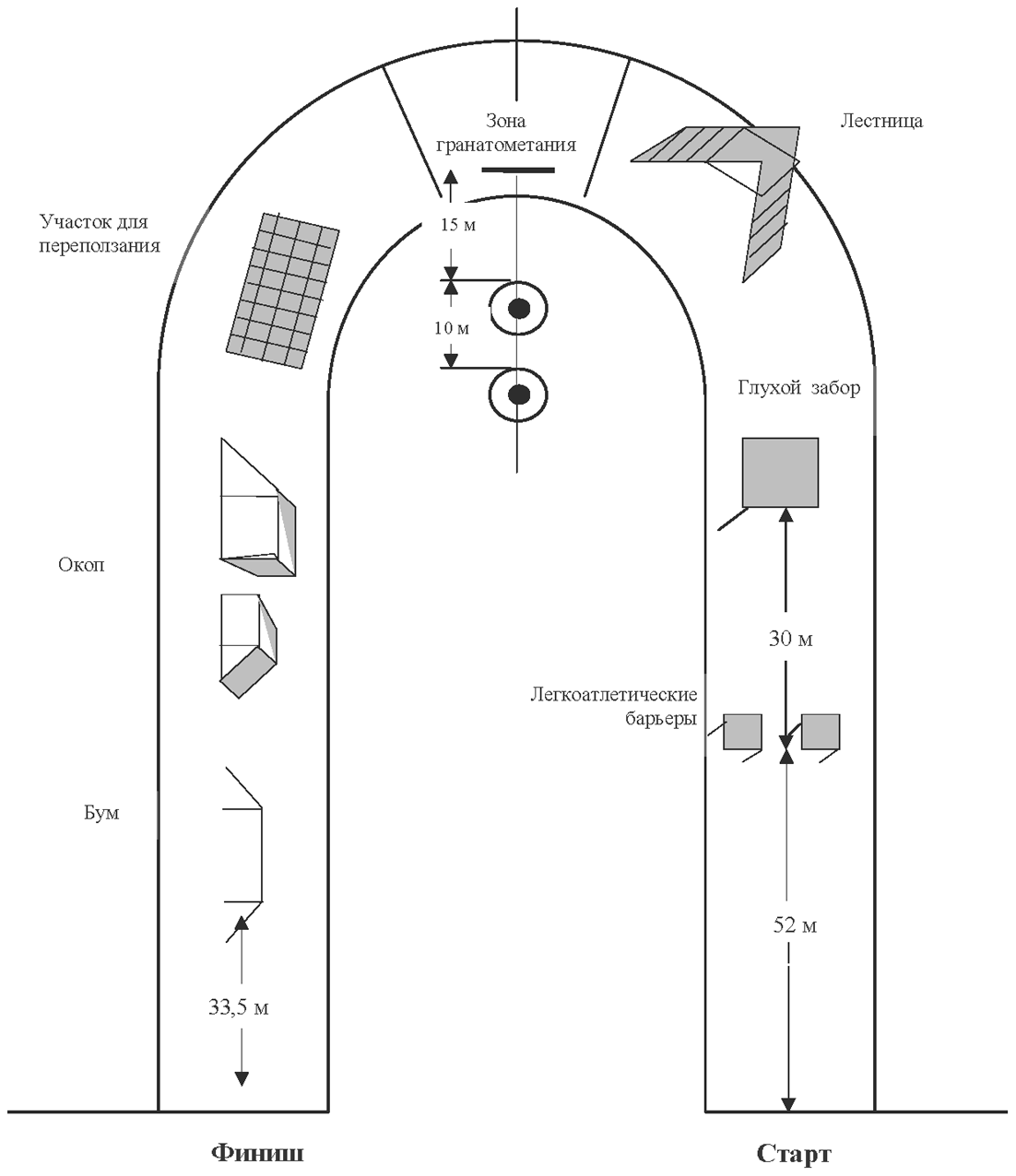 Зона гранатометания

Лестница

Участок для переползания

15 м

10 м

Глухой забор

Окоп

30 м

Легкоатлетические барьеры

Бум

52 м

33,5 м

Финиш

Старт